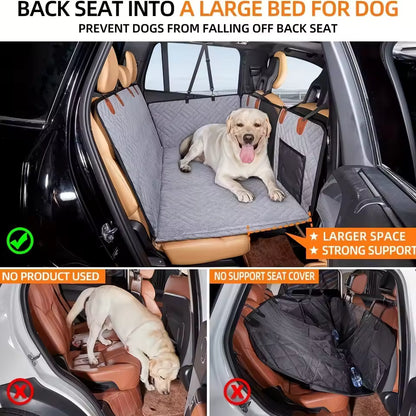 BACK SEAT INTO A LARGE BED FOR DOG
PREVENT DOGS FROM FALLING OFF BACK SEAT

★ LARGER SPACE
★ STRONG SUPPORT

NO PRODUCT USED

NO SUPPORT SEAT COVER